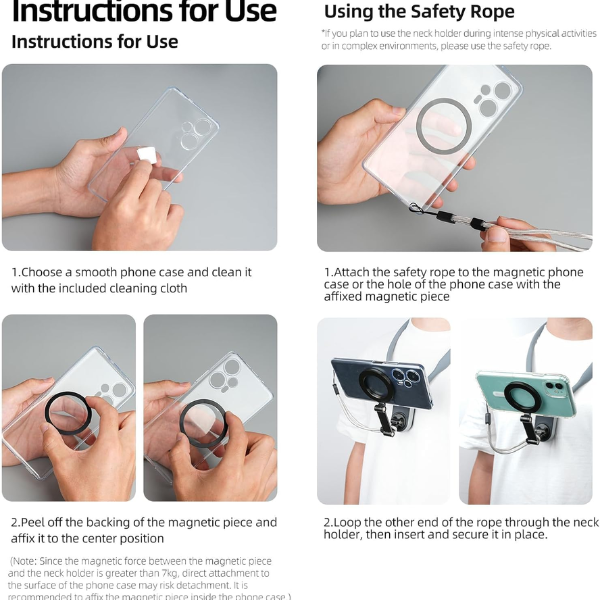 Instructions for Use

Instructions for Use

1.Choose a smooth phone case and clean it with the included cleaning cloth

2.Peel off the backing of the magnetic piece and affix it to the center position

(Note: Since the magnetic force between the magnetic piece and the neck holder is greater than 7kg, direct attachment to the surface of the phone case may risk detachment. It is recommended to affix the magnetic piece inside the phone case.)

Using the Safety Rope

*If you plan to use the neck holder during intense physical activities or in complex environments, please use the safety rope.

1.Attach the safety rope to the magnetic phone case or the hole of the phone case with the affixed magnetic piece

2.Loop the other end of the rope through the neck holder, then insert and secure it in place.