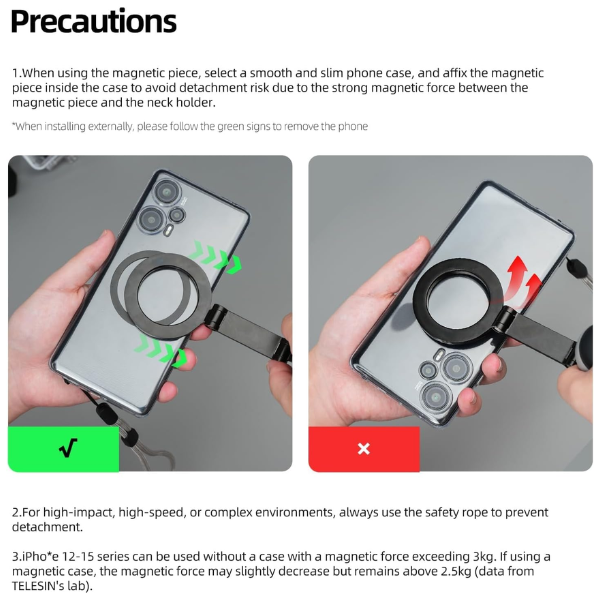 Precautions

1.When using the magnetic piece, select a smooth and slim phone case, and affix the magnetic piece inside the case to avoid detachment risk due to the strong magnetic force between the magnetic piece and the neck holder.

*When installing externally, please follow the green signs to remove the phone

√

×

2.For high-impact, high-speed, or complex environments, always use the safety rope to prevent detachment.

3.iPho*e 12-15 series can be used without a case with a magnetic force exceeding 3kg. If using a magnetic case, the magnetic force may slightly decrease but remains above 2.5kg (data from TELESIN's lab).